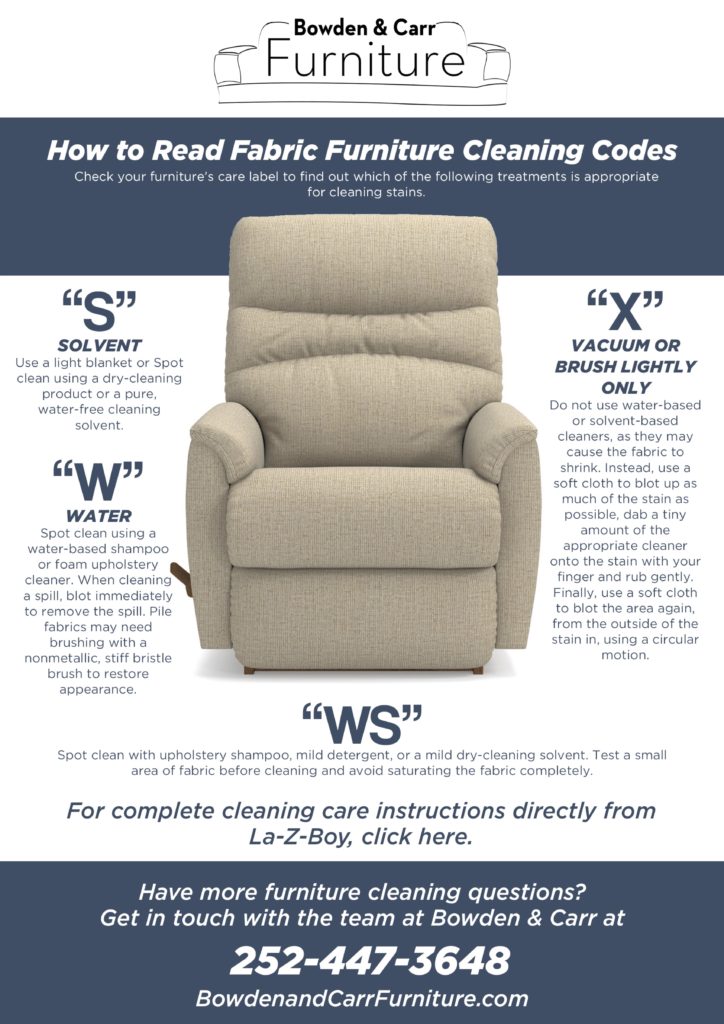 Bowden & Carr
Furniture

How to Read Fabric Furniture Cleaning Codes
Check your furniture's care label to find out which of the following treatments is appropriate for cleaning stains.

"S"
SOLVENT
Use a light blanket or Spot clean using a dry-cleaning product or a pure, water-free cleaning solvent.

"W"
WATER
Spot clean using a water-based shampoo or foam upholstery cleaner. When cleaning a spill, blot immediately to remove the spill. Pile fabrics may need brushing with a nonmetallic, stiff bristle brush to restore appearance.

"X"
VACUUM OR BRUSH LIGHTLY ONLY
Do not use water-based or solvent-based cleaners, as they may cause the fabric to shrink. Instead, use a soft cloth to blot up as much of the stain as possible, dab a tiny amount of the appropriate cleaner onto the stain with your finger and rub gently. Finally, use a soft cloth to blot the area again, from the outside of the stain in, using a circular motion.

"WS"
Spot clean with upholstery shampoo, mild detergent, or a mild dry-cleaning solvent. Test a small area of fabric before cleaning and avoid saturating the fabric completely.

For complete cleaning care instructions directly from La-Z-Boy, click here.

Have more furniture cleaning questions?
Get in touch with the team at Bowden & Carr at
252-447-3648
BowdenandCarrFurniture.com